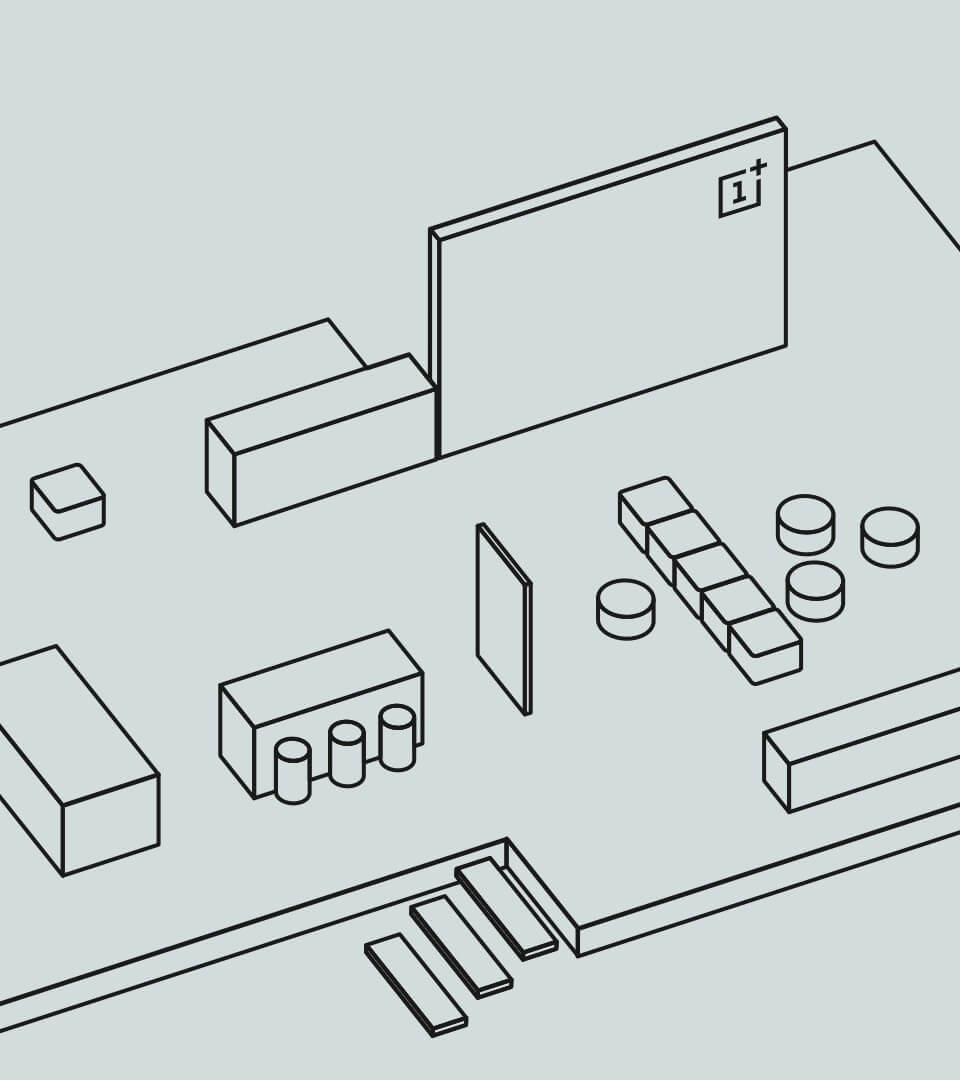 1+